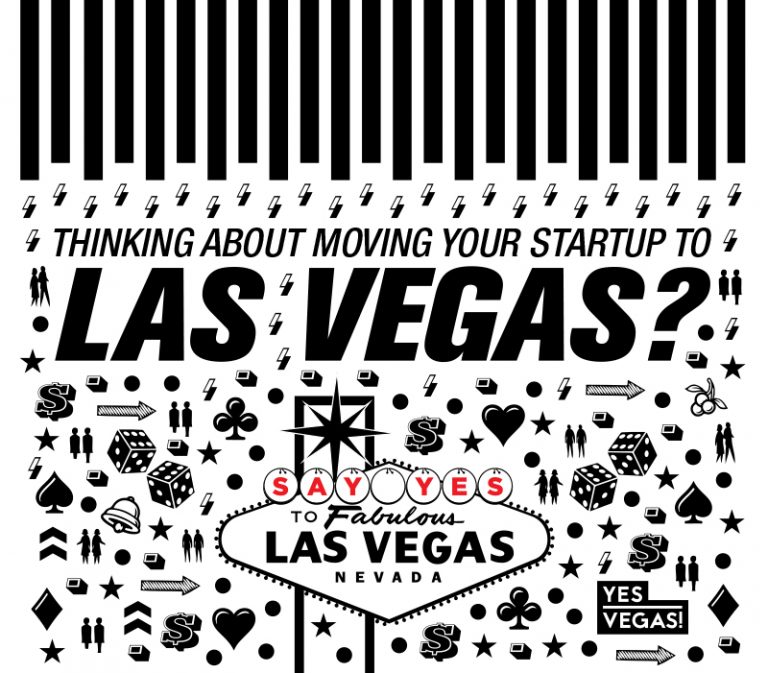 THINKING ABOUT MOVING YOUR STARTUP TO
LAS VEGAS?

SAY YES
TO Fabulous
LAS VEGAS
NEVADA

YES
VEGAS!